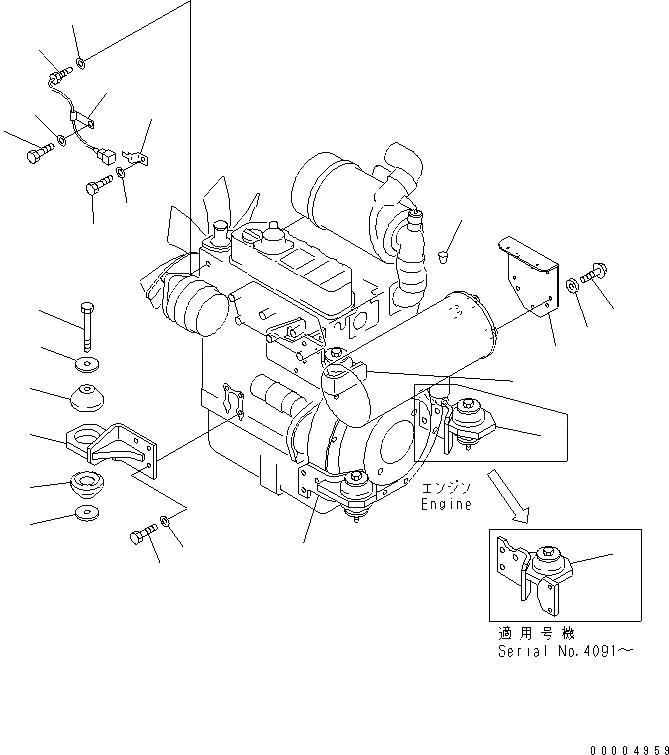 エンジン
Engine

適用号機
Serial No.4091～

00004959