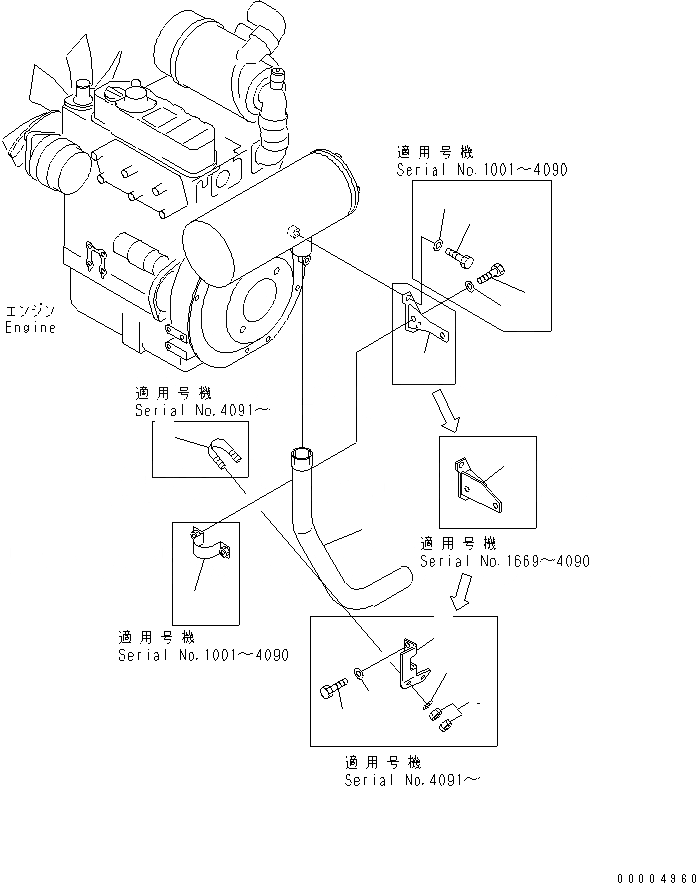 適用号機
Serial No.1001～4090

エンジン
Engine

適用号機
Serial No.4091～

適用号機
Serial No.1669～4090

適用号機
Serial No.1001～4090

適用号機
Serial No.4091～

00004960