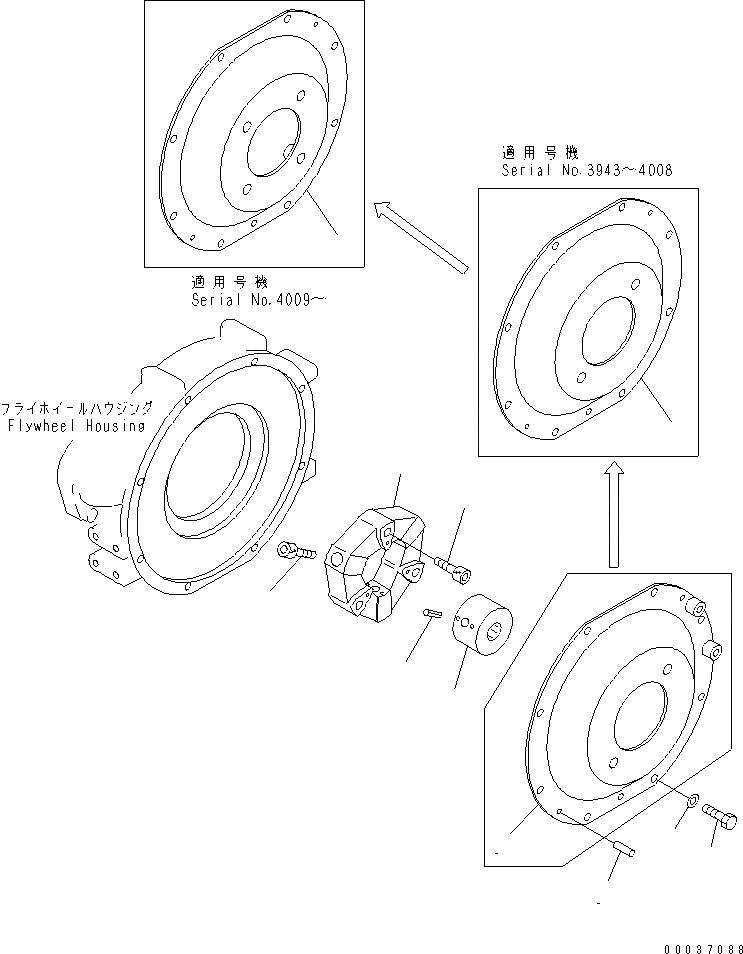 適用号機
Serial No.3943~4008

適用号機
Serial No.4009~

フライホイールハウジング
Flywheel Housing

00037088