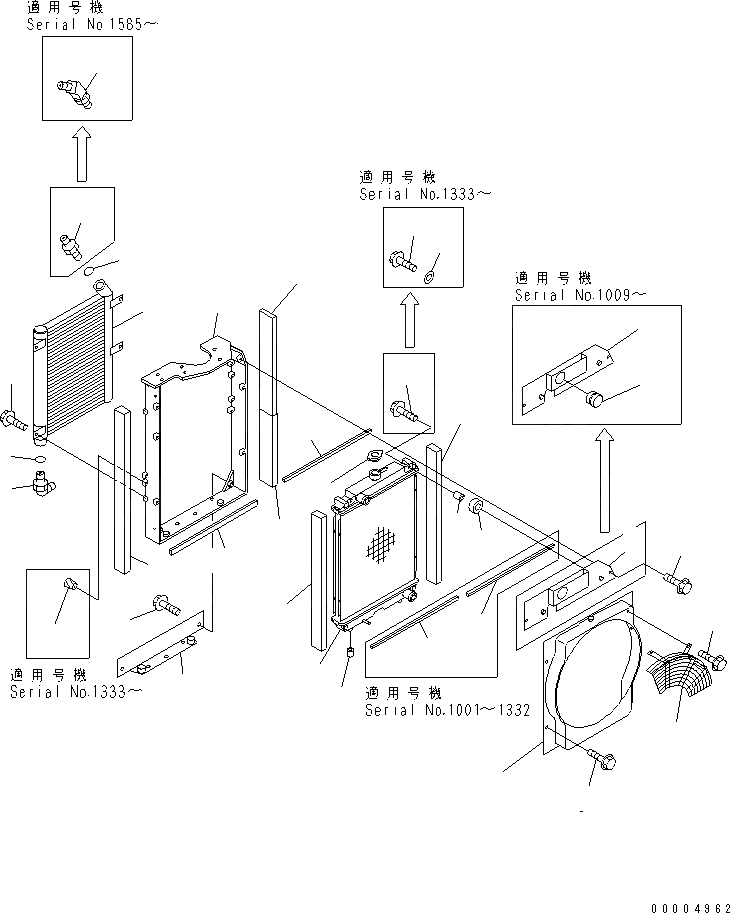 適用号機
Serial No.1585～

適用号機
Serial No.1333～

適用号機
Serial No.1009～

適用号機
Serial No.1333～

適用号機
Serial No.1001～1332

00004962