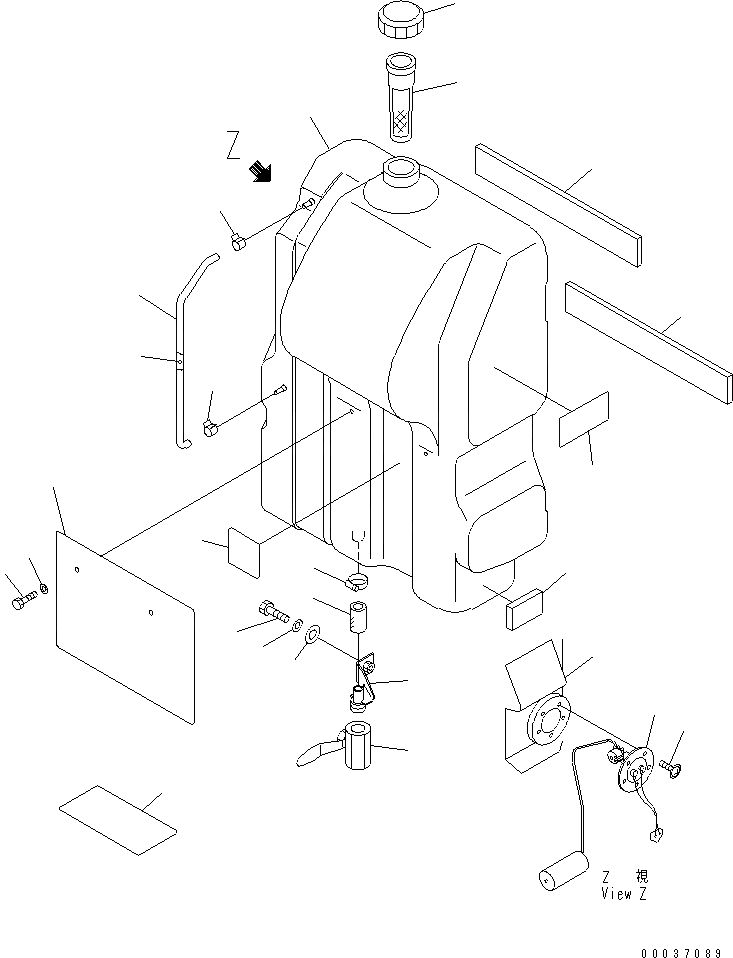 Z

Z 視
View Z

00037089