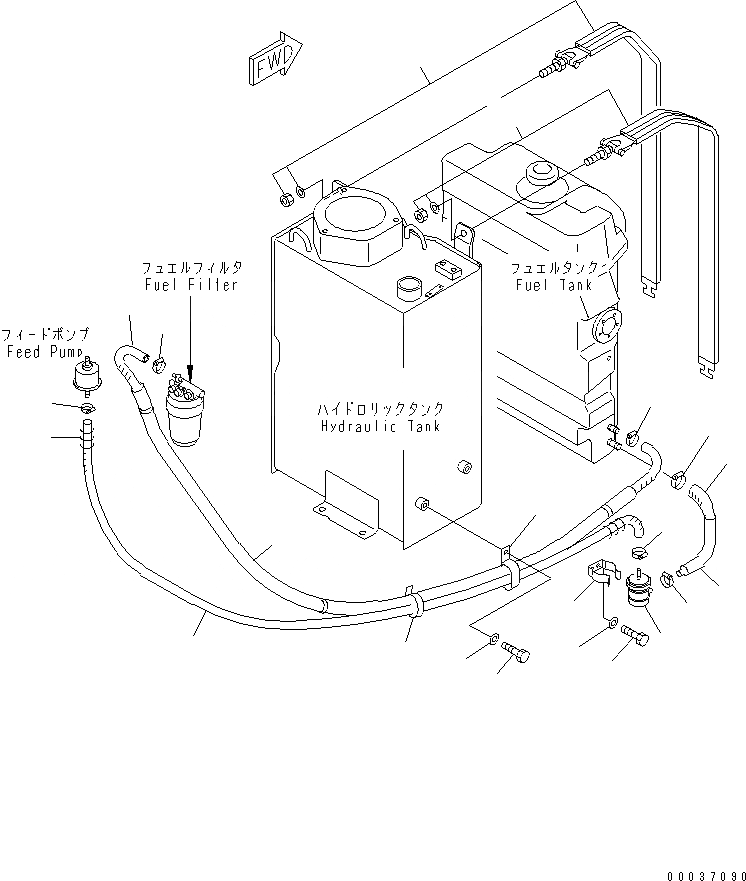 FWD

フュエルフィルタ
Fuel Filter

フィードポンプ
Feed Pump

フュエルタンク
Fuel Tank

ハイドロリックタンク
Hydraulic Tank

00037090