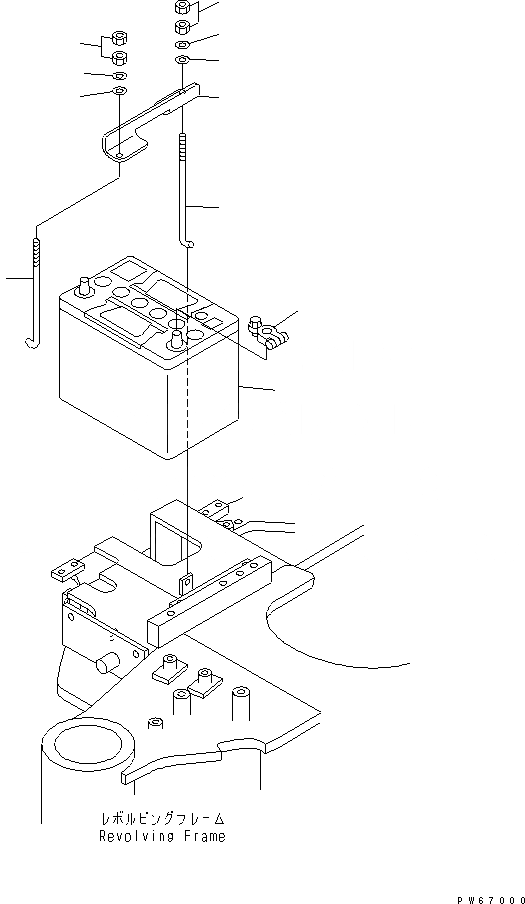 レボルビングフレーム
Revolving Frame

PW67000