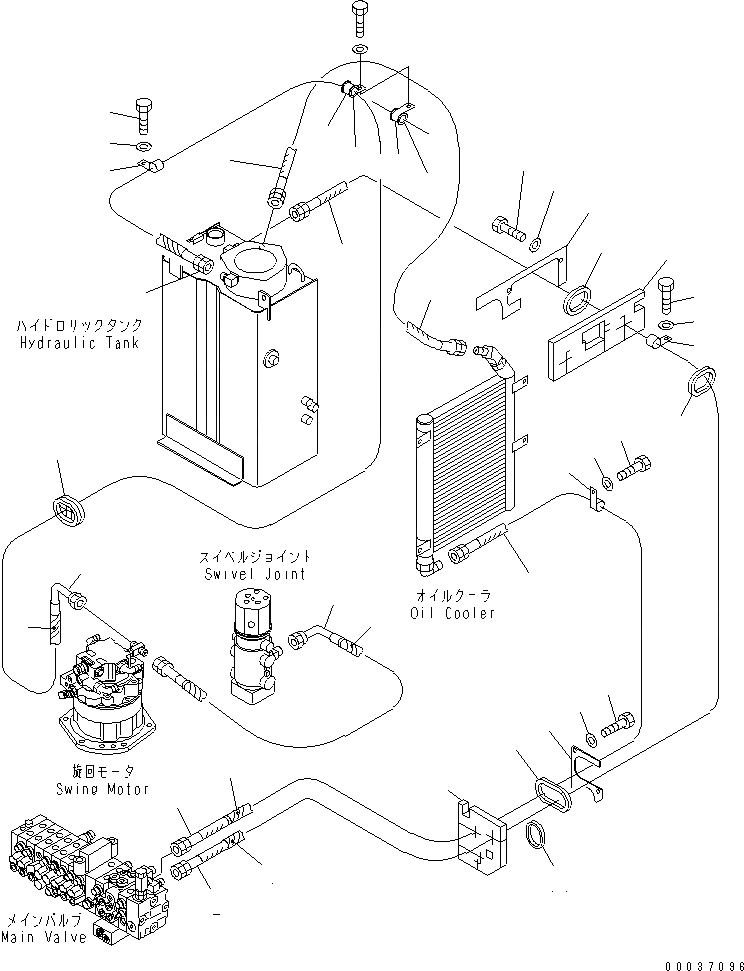 ハイドロリックタンク
Hydraulic Tank

スイベルジョイント
Swivel Joint

オイルクーラ
Oil Cooler

旋回モータ
Swing Motor

メインバルブ
Main Valve

00037096