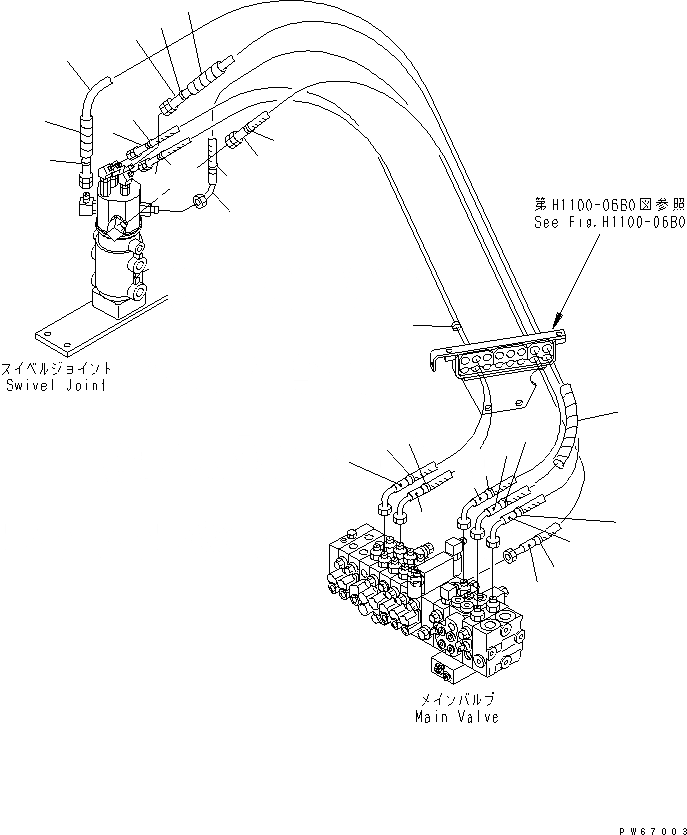 第H1100-06B0図参照
See Fig.H1100-06B0

スイベルジョイント
Swivel Joint

メインバルブ
Main Valve

PW67003