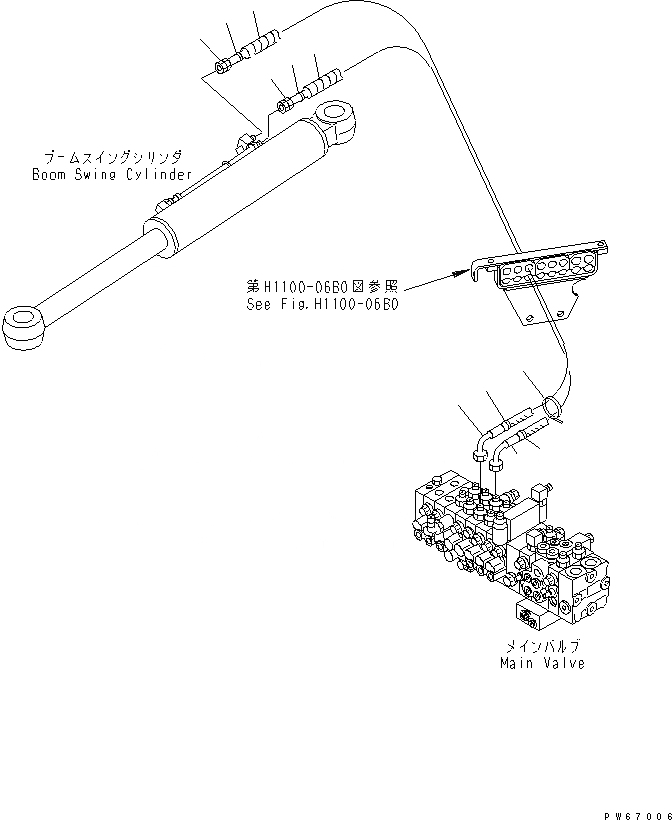 ブームスイングシリンダ
Boom Swing Cylinder

第H1100-06B0図参照
See Fig.H1100-06B0

メインバルブ
Main Valve

PW67006