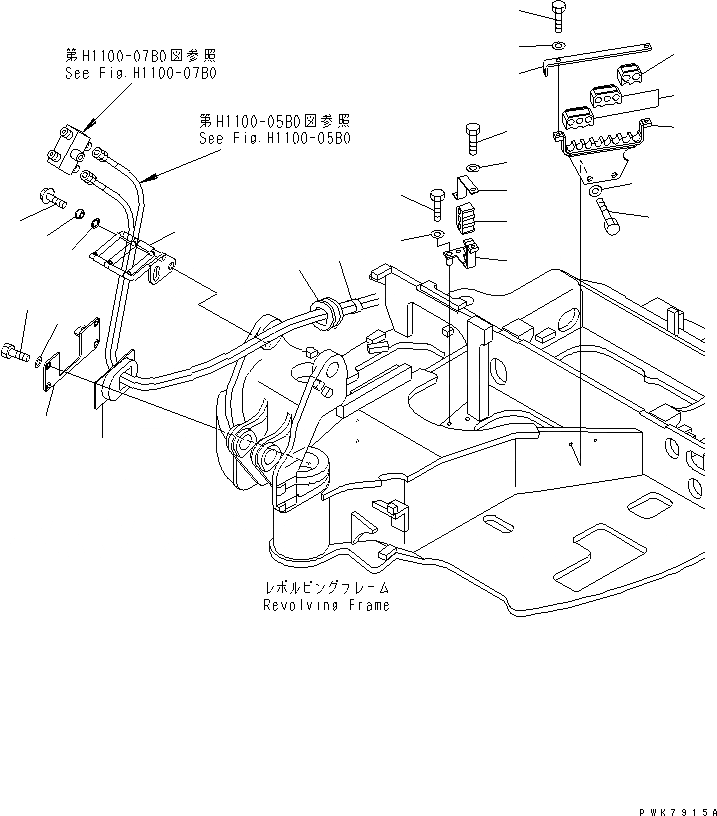 第H1100-07B0図参照
See Fig.H1100-07B0

第H1100-05B0図参照
See Fig.H1100-05B0

レボルビングフレーム
Revolving Frame

PWK7915A