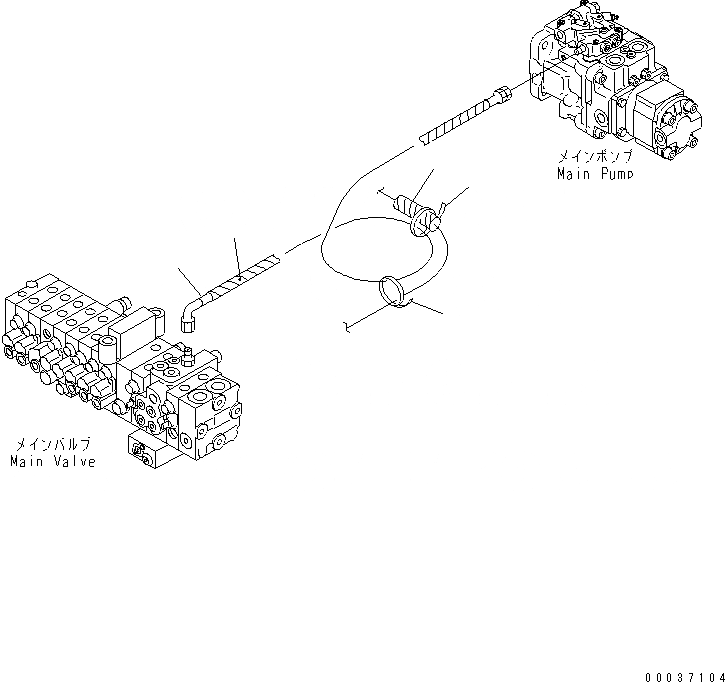 メインポンプ
Main Pump

メインバルブ
Main Valve

00037104