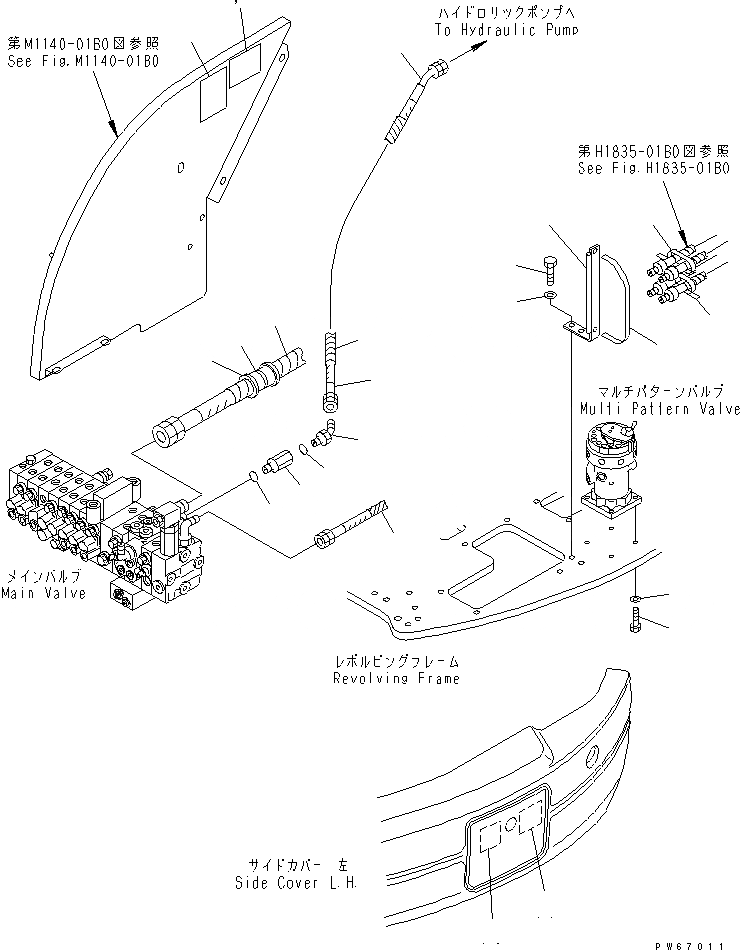 第M1140-01B0図参照
See Fig.M1140-01B0

ハイドロリックポンプへ
To Hydraulic Pump

第H1835-01B0図参照
See Fig.H1835-01B0

マルチパターンバルブ
Multi Pattern Valve

メインバルブ
Main Valve

レボルビングフレーム
Revolving Frame

サイドカバー 左
Side Cover L.H.

PW67011