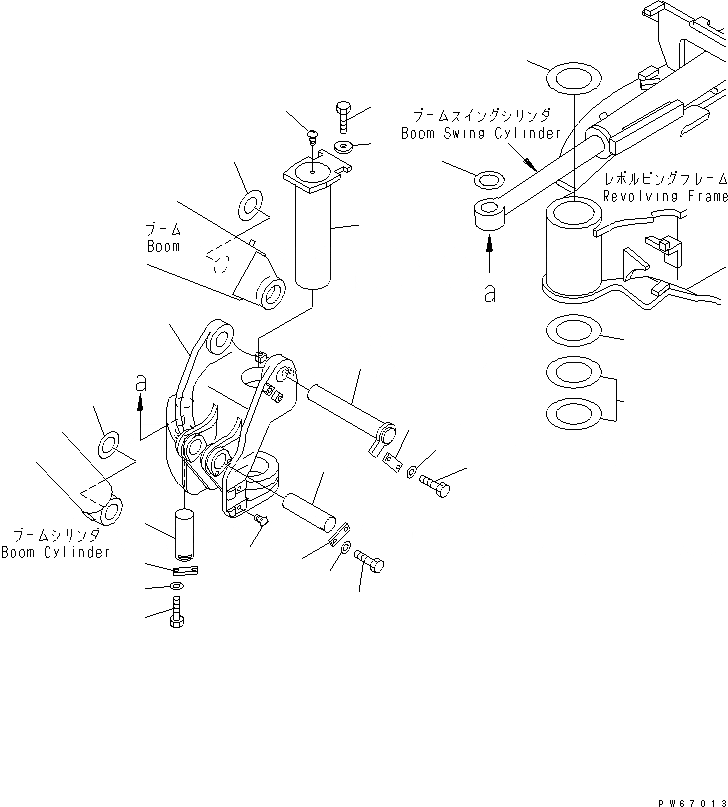 ブームスイングシリンダ
Boom Swing Cylinder

レボルビングフレーム
Revolving Frame

ブーム
Boom

a

a

ブームシリンダ
Boom Cylinder

PW67013