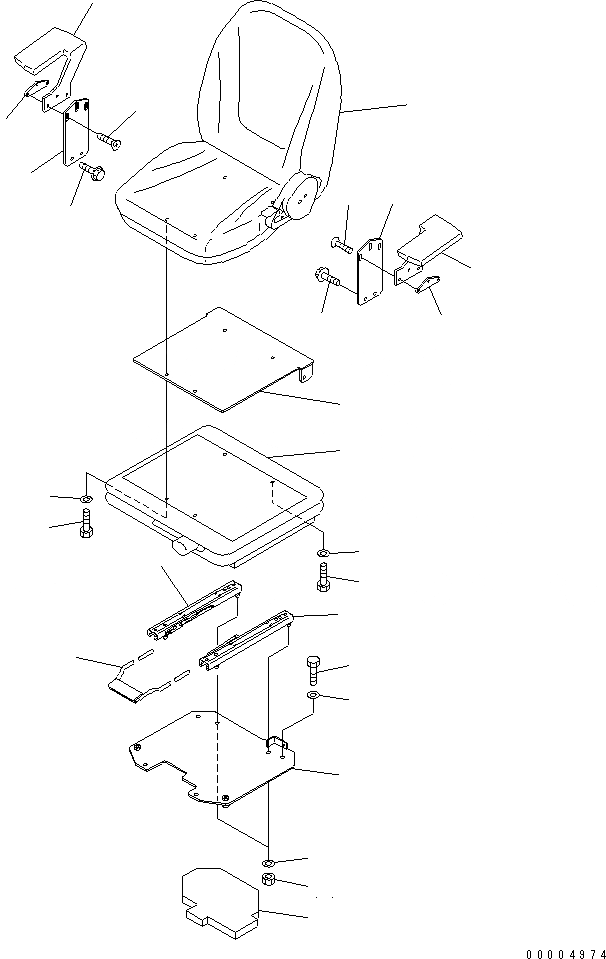 00004974