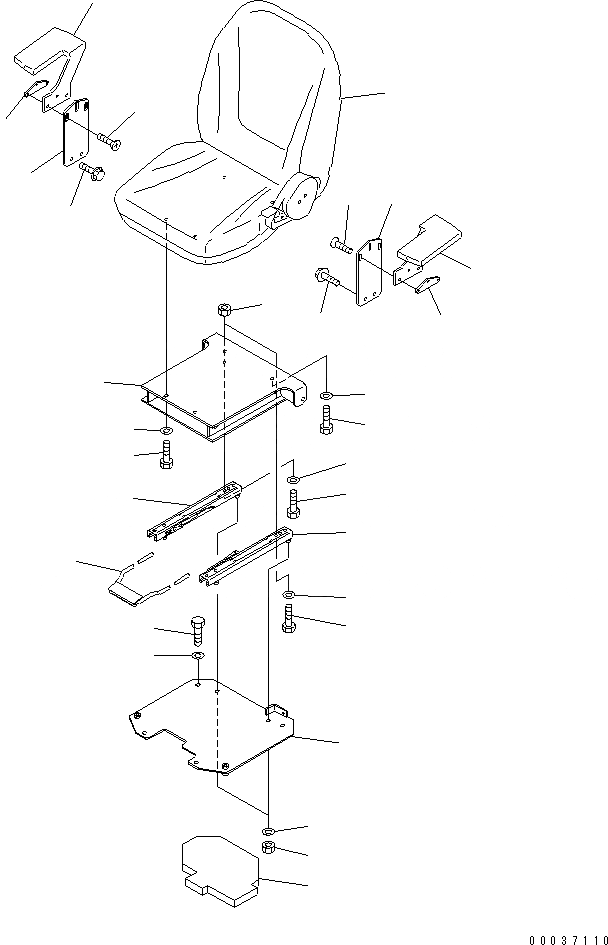 00037110