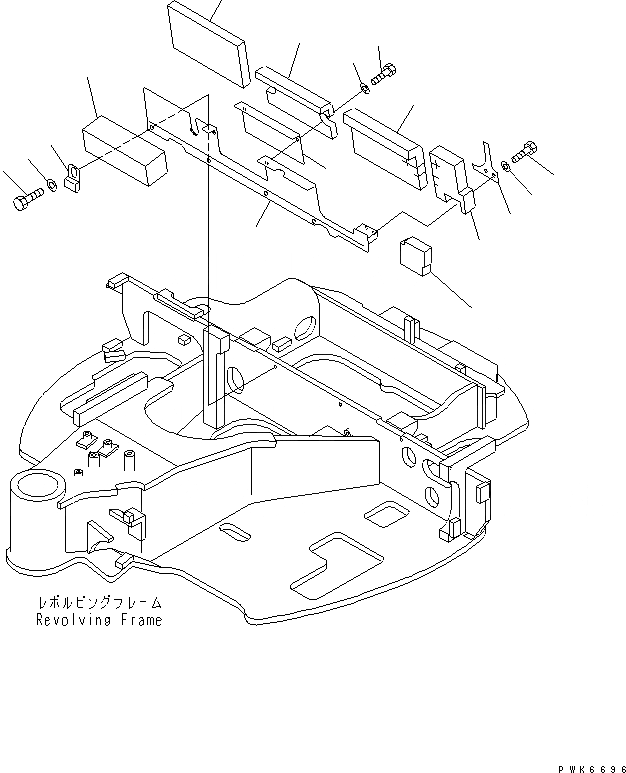 レボルビングフレーム
Revolving Frame

PWK6696