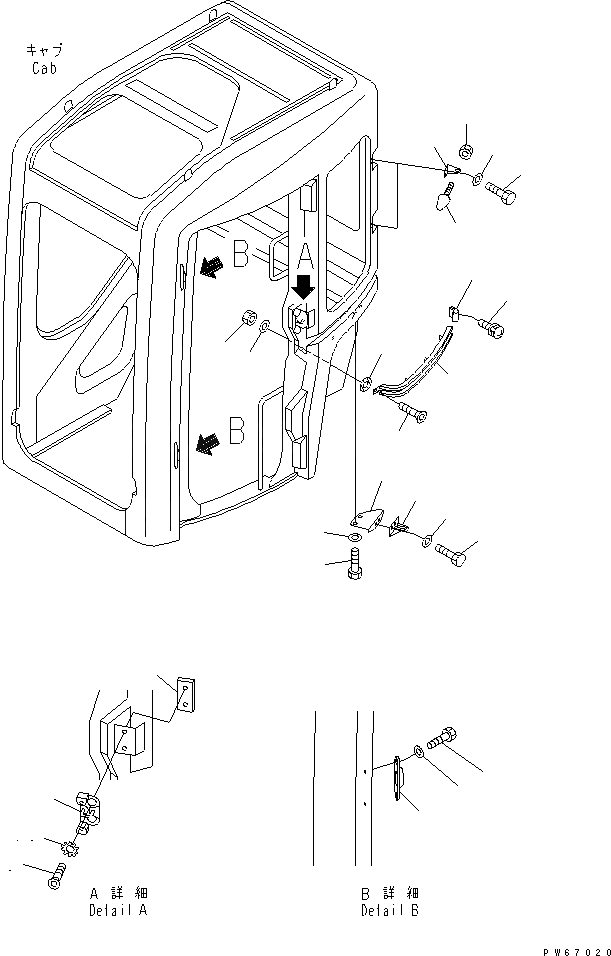 キャブ
Cab

B
A
B

A 詳 細
Detail A

B 詳 細
Detail B

PW67020