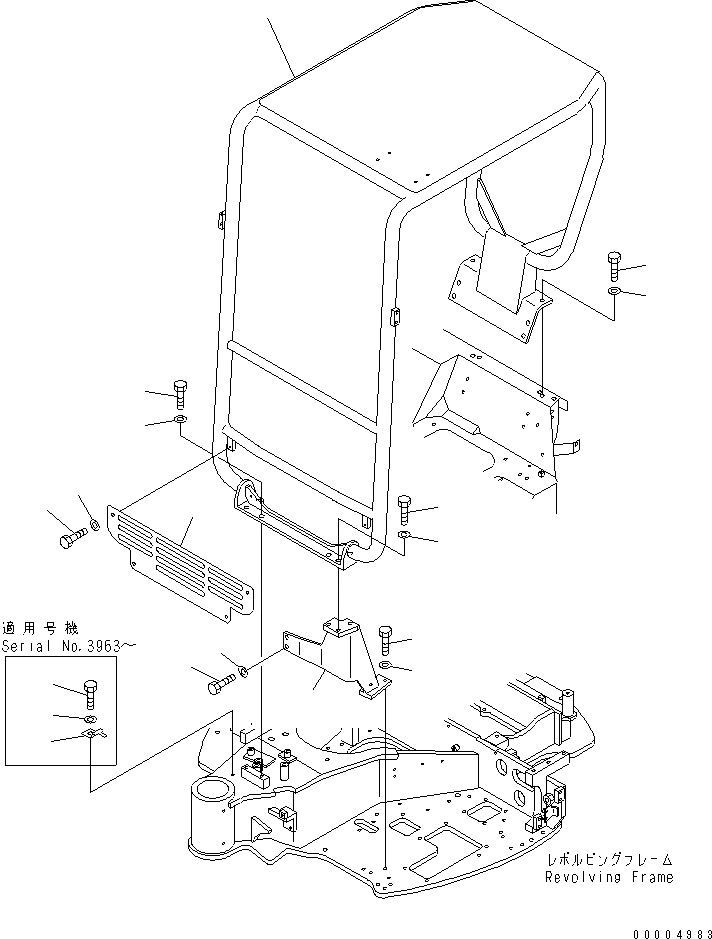 適用号機
Serial No.3963～

レボルビングフレーム
Revolving Frame

00004983