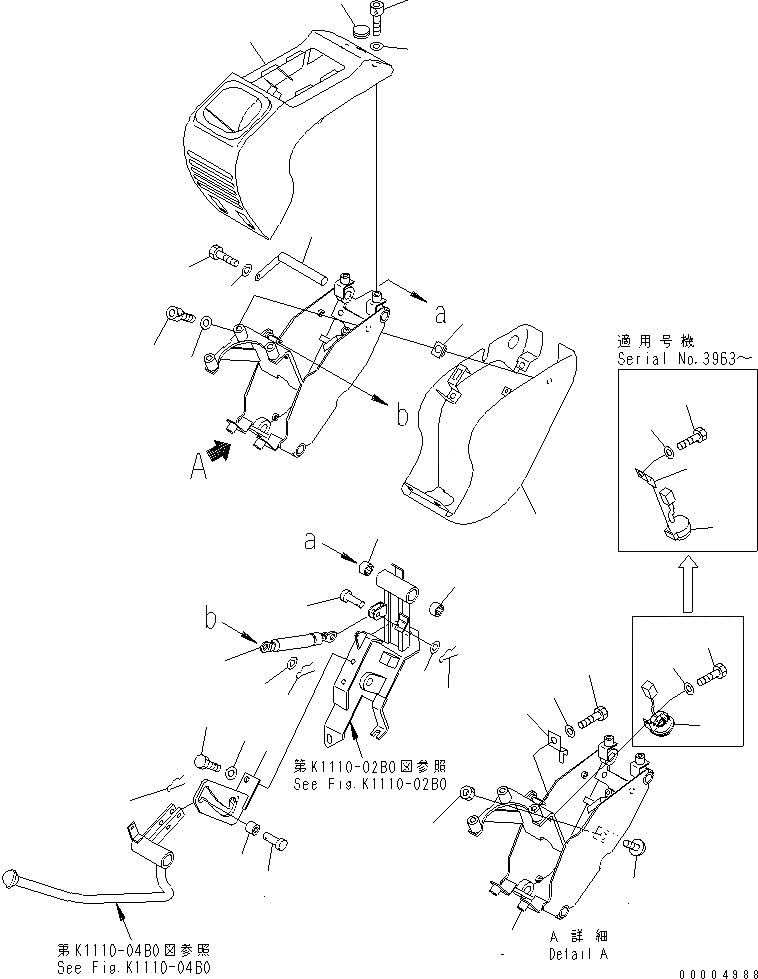 a

b

A

適用号機
Serial No.3963~

a

b

第K1110-02B0図参照
See Fig.K1110-02B0

第K1110-04B0図参照
See Fig.K1110-04B0

A 詳細
Detail A

00004988