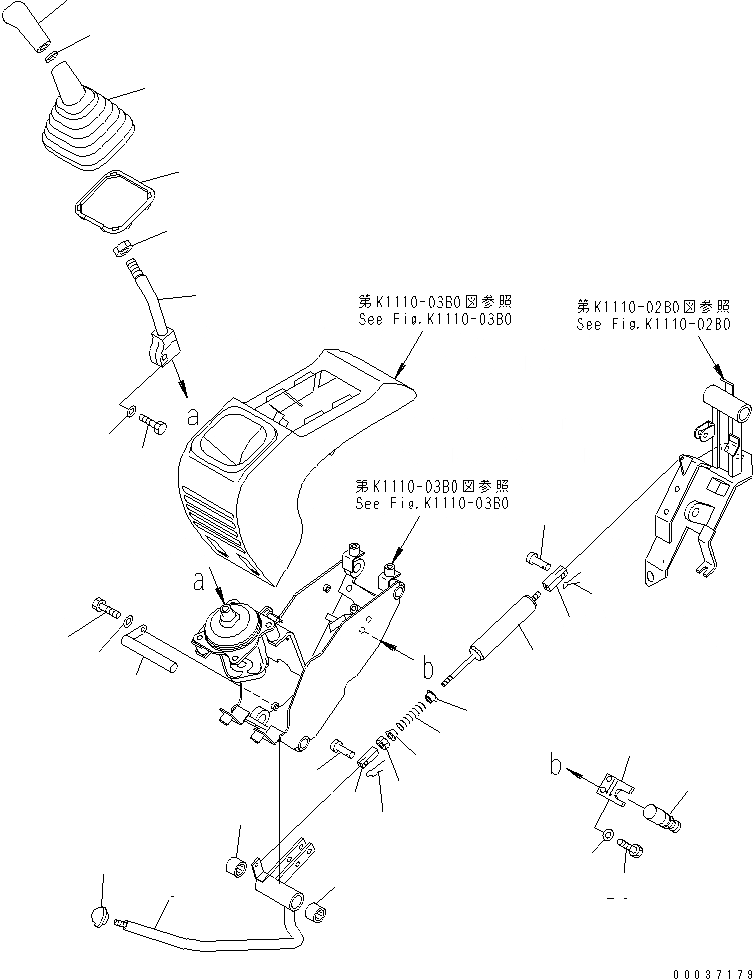 第K1110-03B0図参照
See Fig.K1110-03B0

第K1110-02B0図参照
See Fig.K1110-02B0

a

第K1110-03B0図参照
See Fig.K1110-03B0

a

b

b

00037179