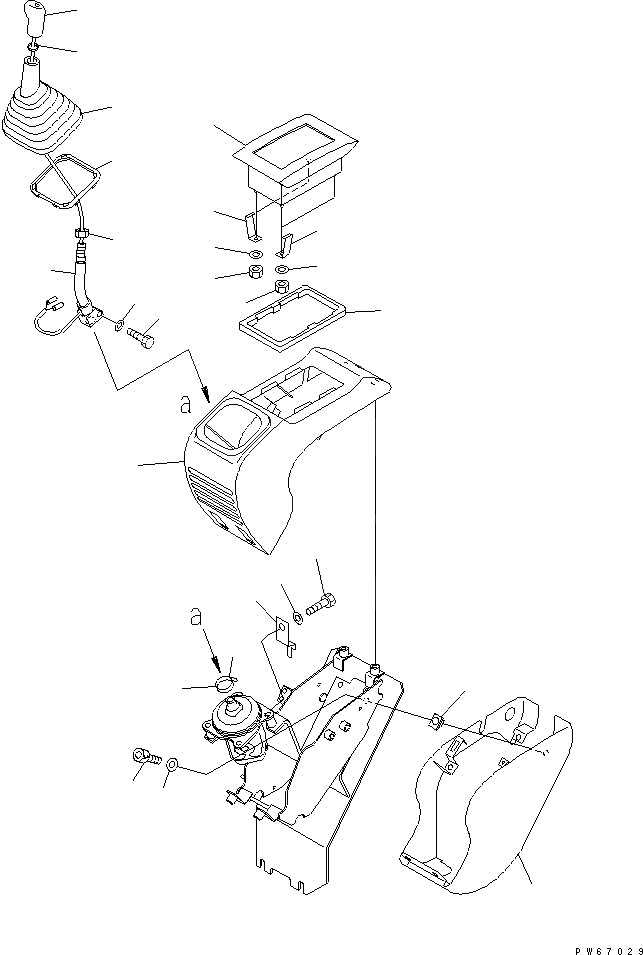 a

a

PW67029