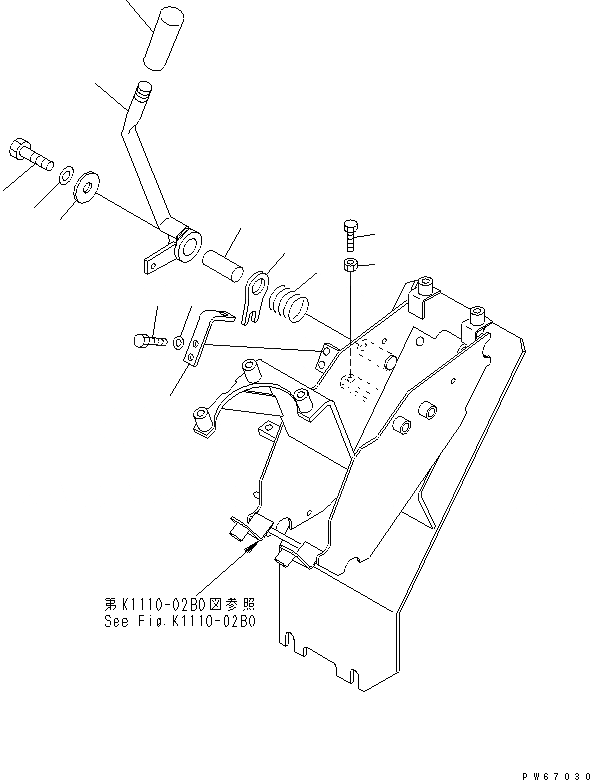 第K1110-02B0図参照
See Fig.K1110-02B0

PW67030