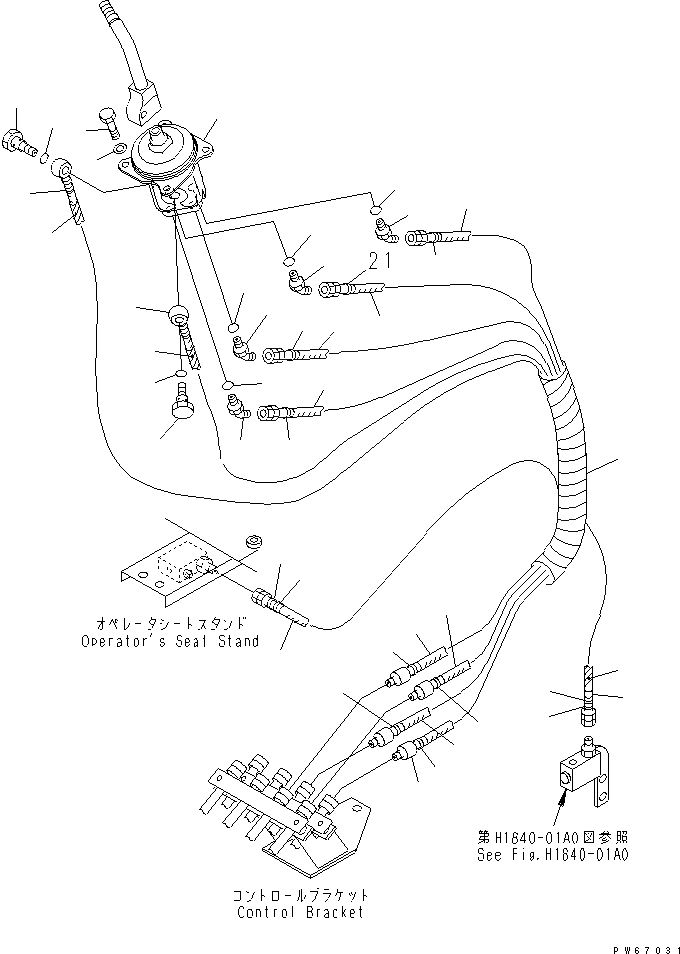 21

オペレータシートスタンド
Operator's Seat Stand

第H1840-01A0図参照
See Fig.H1840-01A0

コントロールブラケット
Control Bracket

PW67031