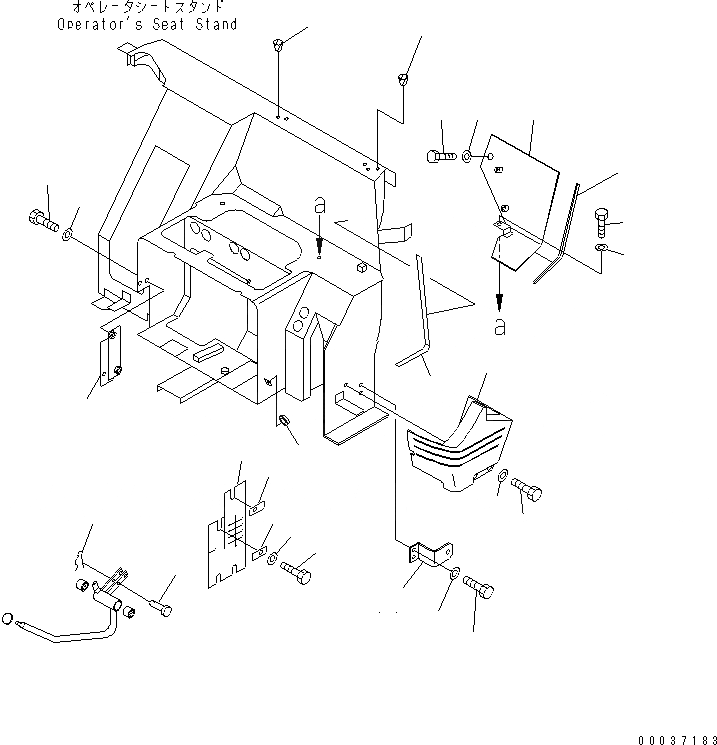 オペレータシートスタンド
Operator's Seat Stand

a

a

00037183