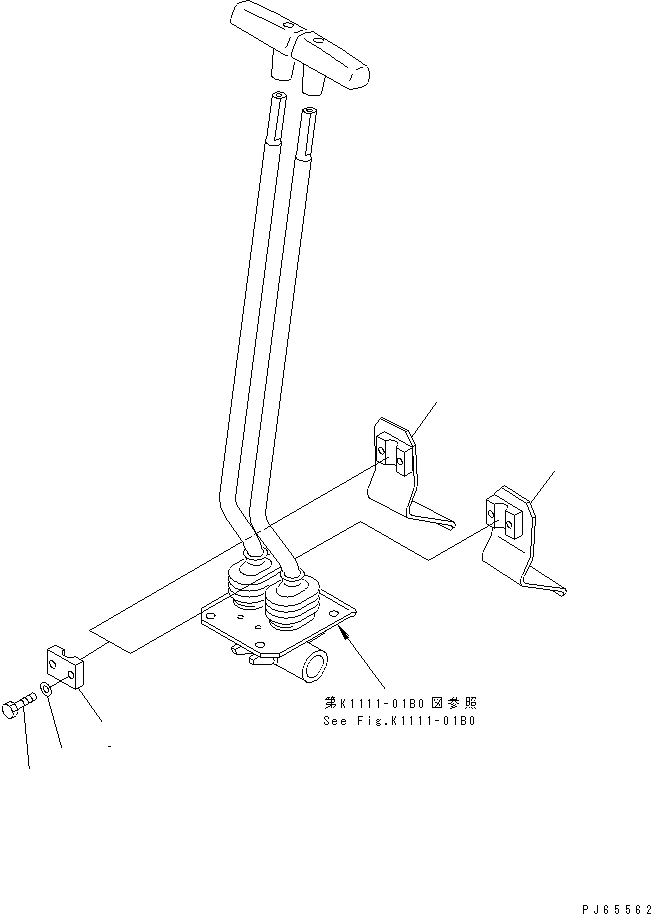 第K1111-01B0図参照
See Fig.K1111-01B0

PJ65562