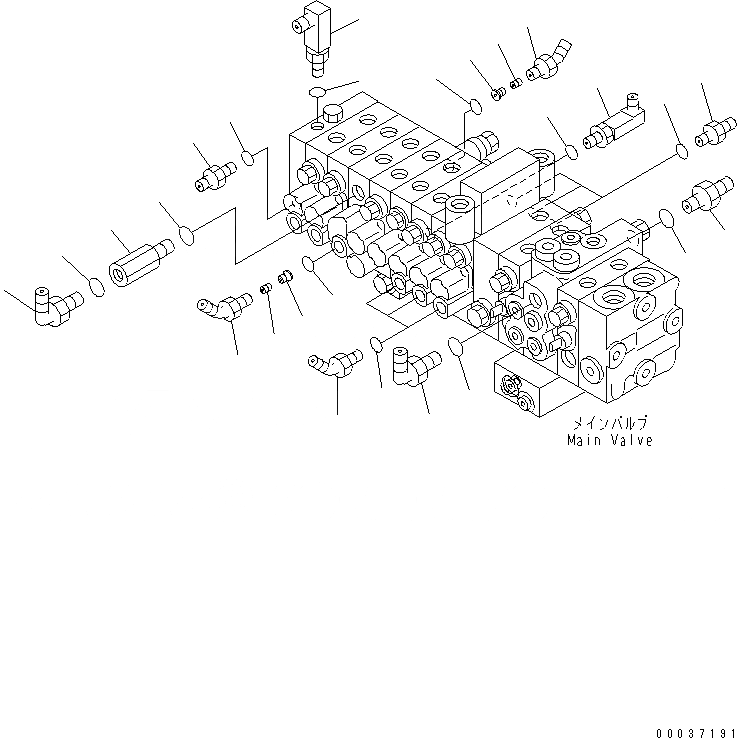 メインバルブ
Main Valve

00037191