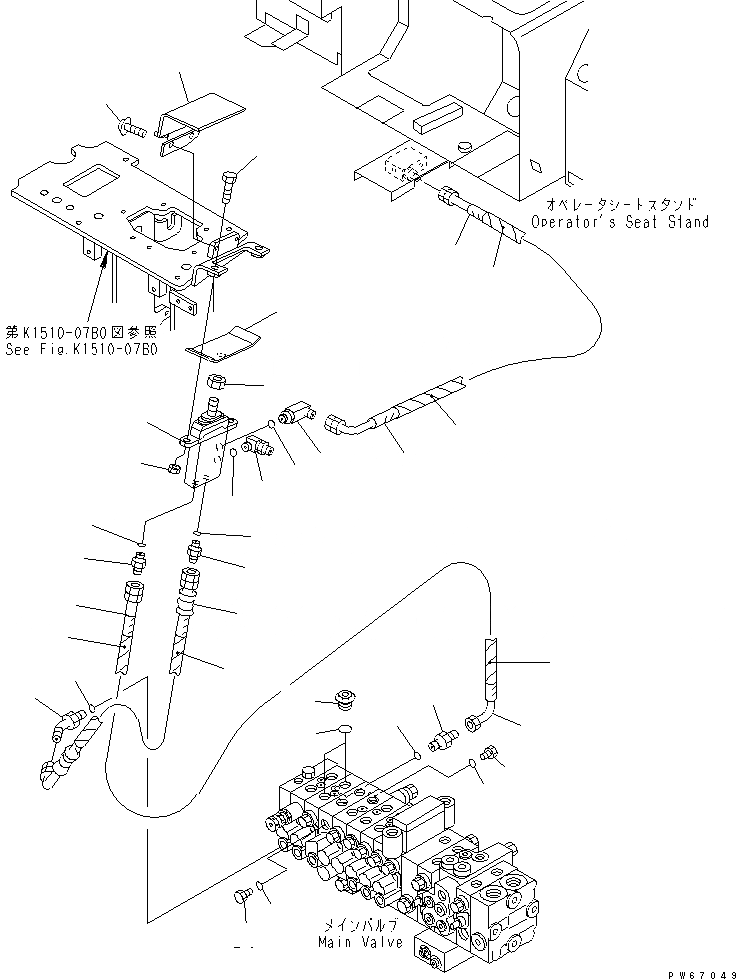 オペレータシートスタンド
Operator's Seat Stand

第K1510-07B0図参照
See Fig.K1510-07B0

メインバルブ
Main Valve

PW67049