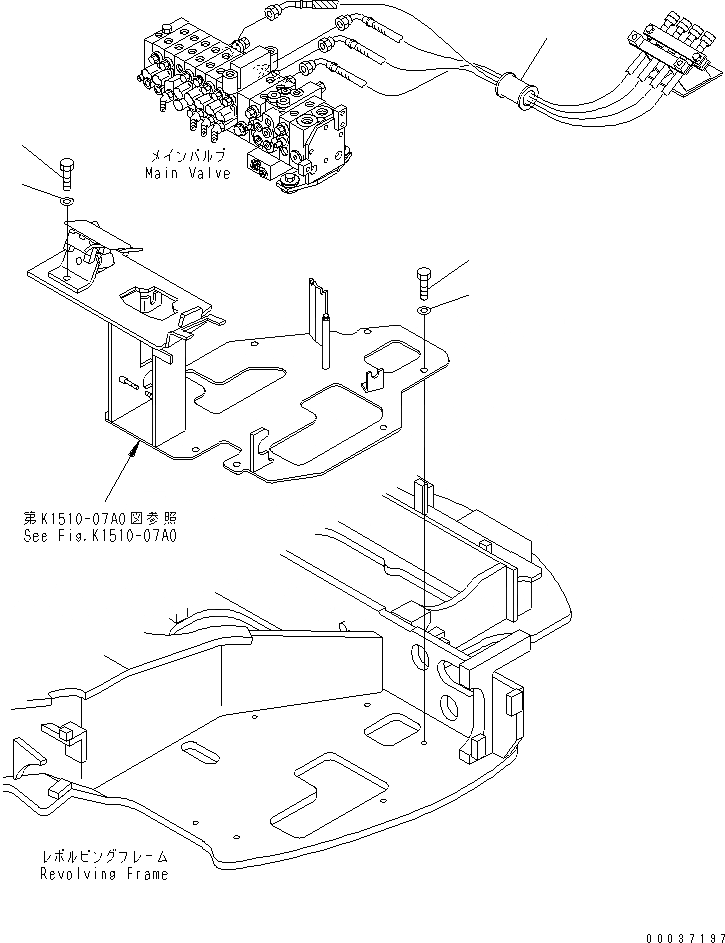 メインバルブ
Main Valve

第K1510-07A0図参照
See Fig.K1510-07A0

レボルビングフレーム
Revolving Frame

00037197