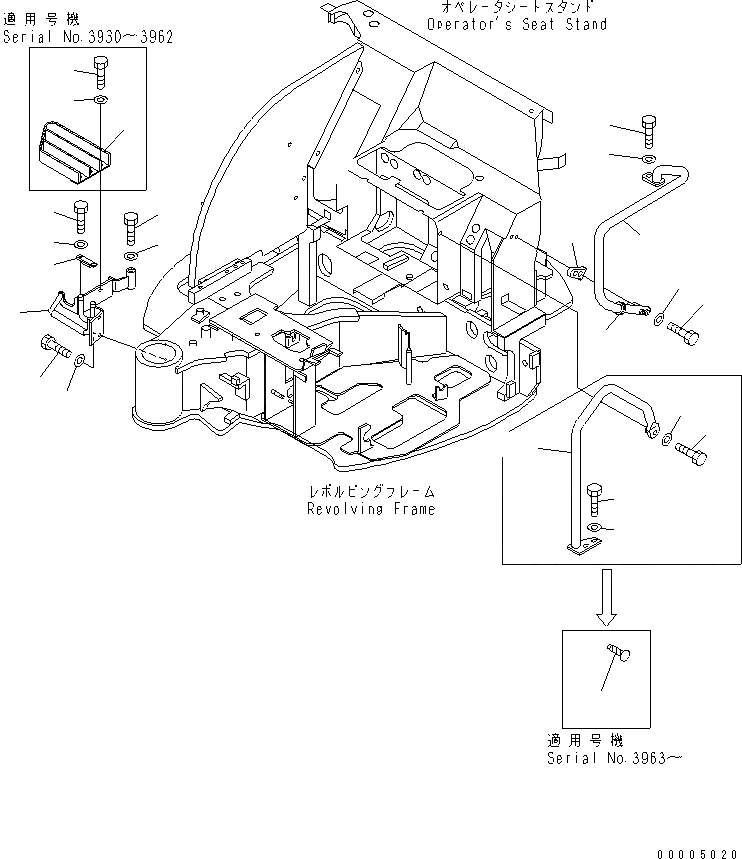 適用号機
Serial No.3930～3962

オペレータシートスタンド
Operator's Seat Stand

レボルビングフレーム
Revolving Frame

適用号機
Serial No.3963～

00005020