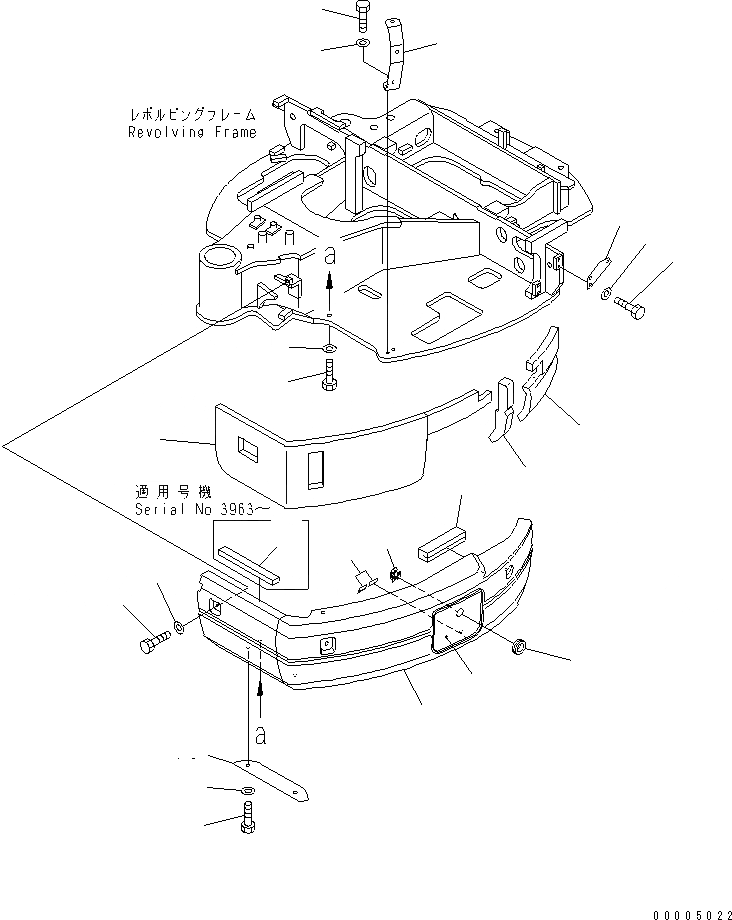 レボルビングフレーム
Revolving Frame

a

適用号機
Serial No 3963~

a

00005022