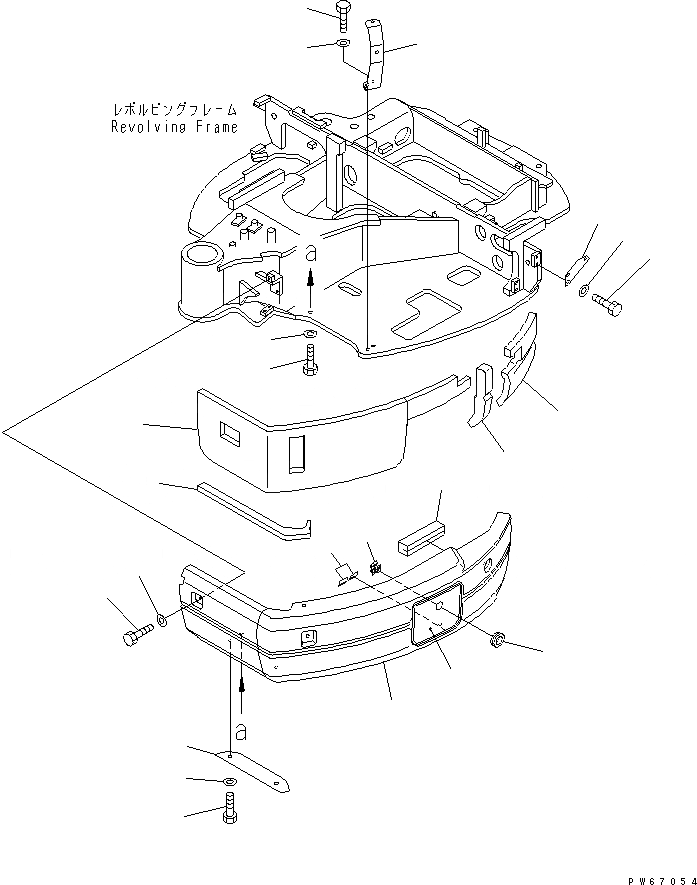 レボルビングフレーム
Revolving Frame

a

a

PW67054