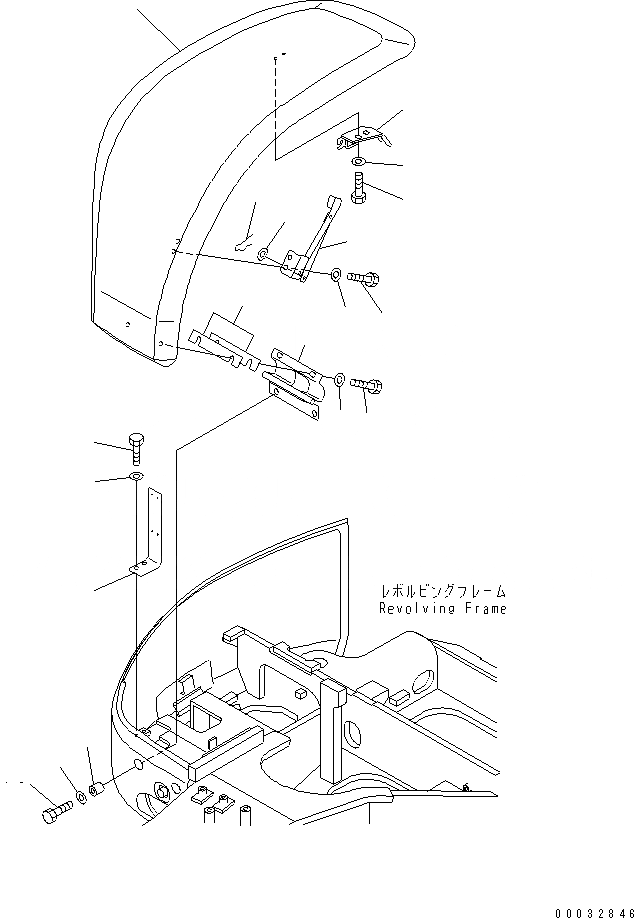 レボルビングフレーム
Revolving Frame

00032846