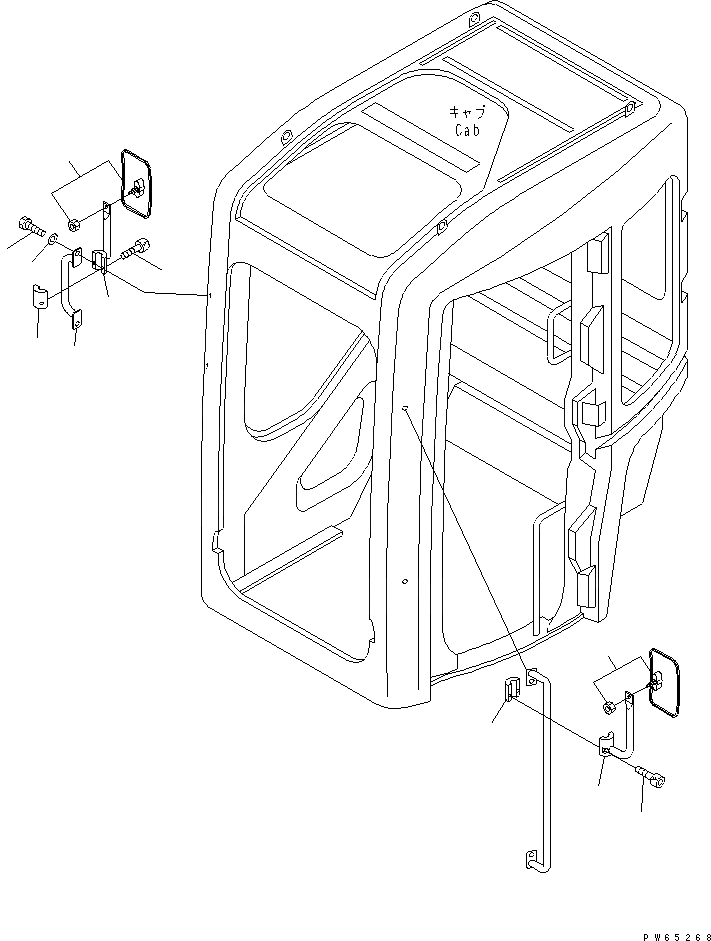 キャブ
Cab

PW65268