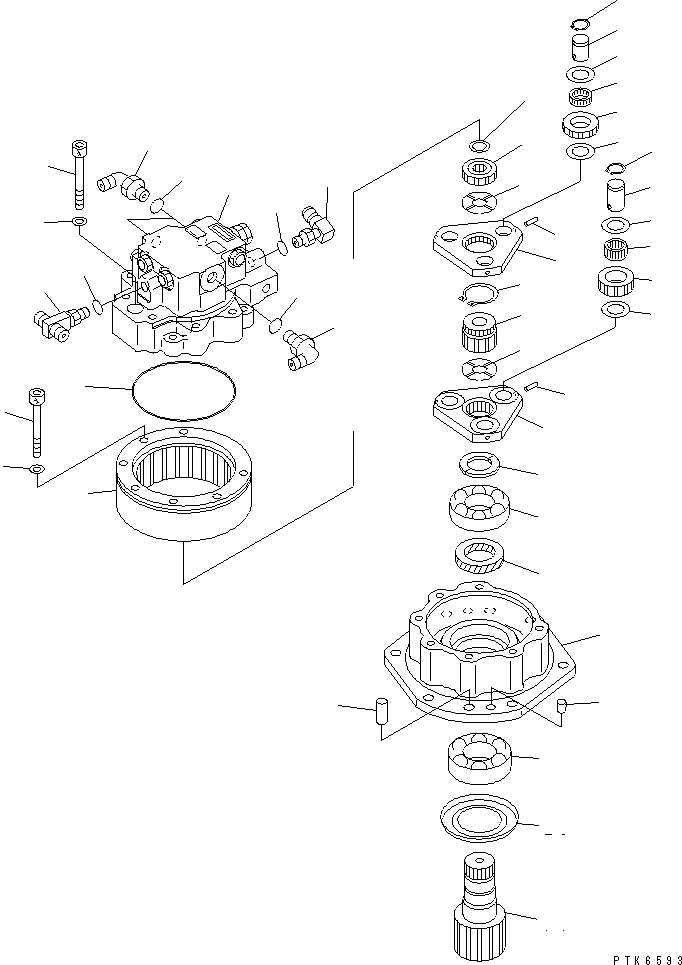 PTK6593