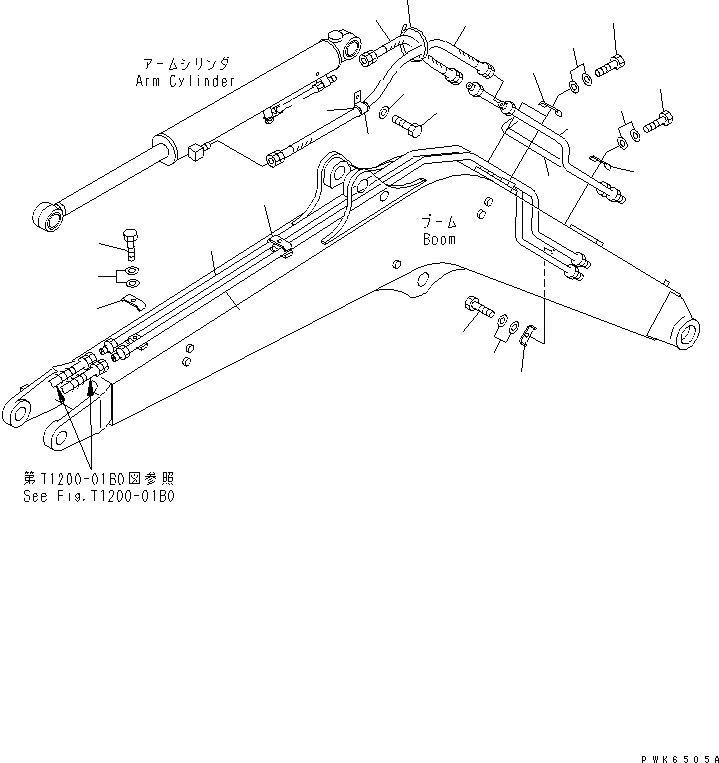 アームシリンダ
Arm Cylinder

ブーム
Boom

第T1200-01B0図参照
See Fig.T1200-01B0

PWK6505A