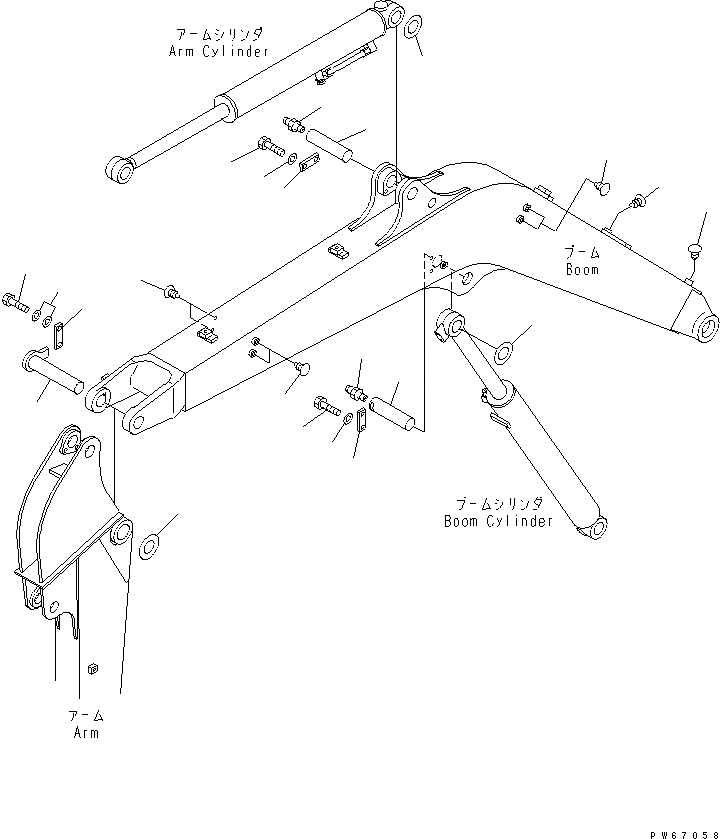 アームシリンダ
Arm Cylinder

ブーム
Boom

ブームシリンダ
Boom Cylinder

アーム
Arm

PW67058