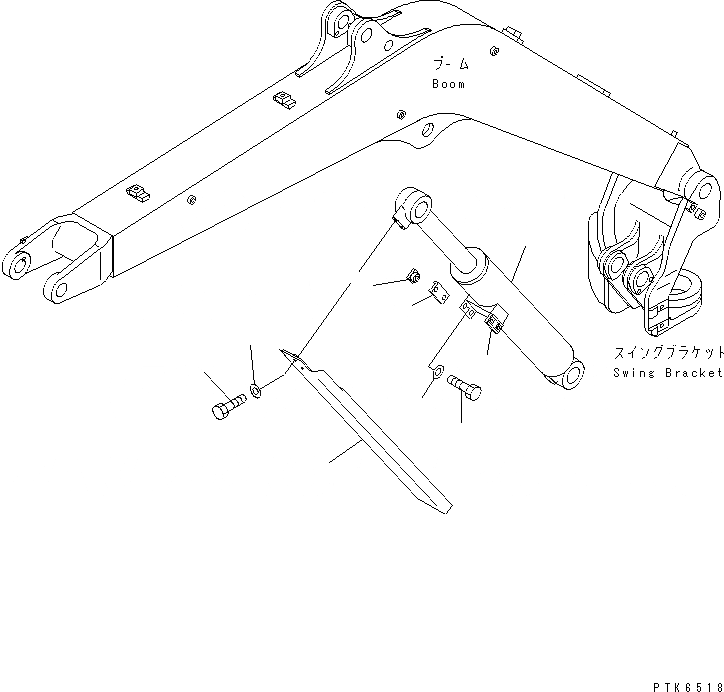 ブーム
Boom

スイングブラケット
Swing Bracket

PTK6518