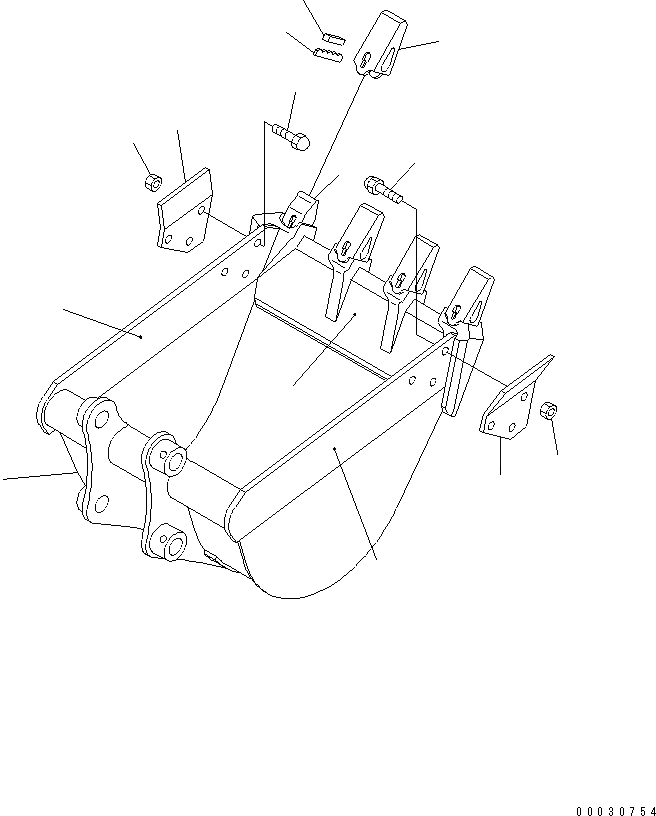 00030754