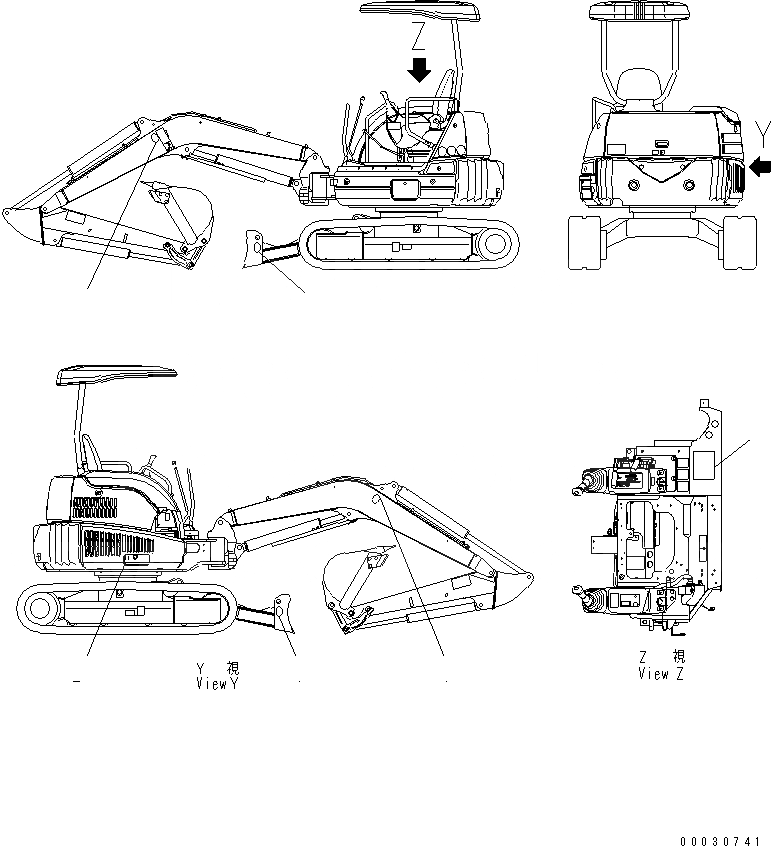 Z

Y

Y 視
View Y

Z 視
View Z

00030741