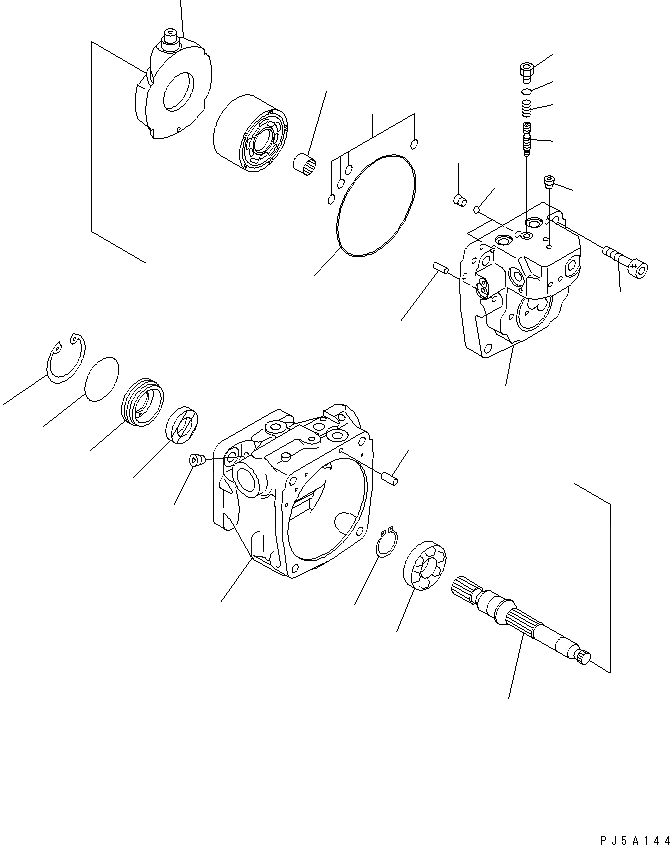 PJ5A144