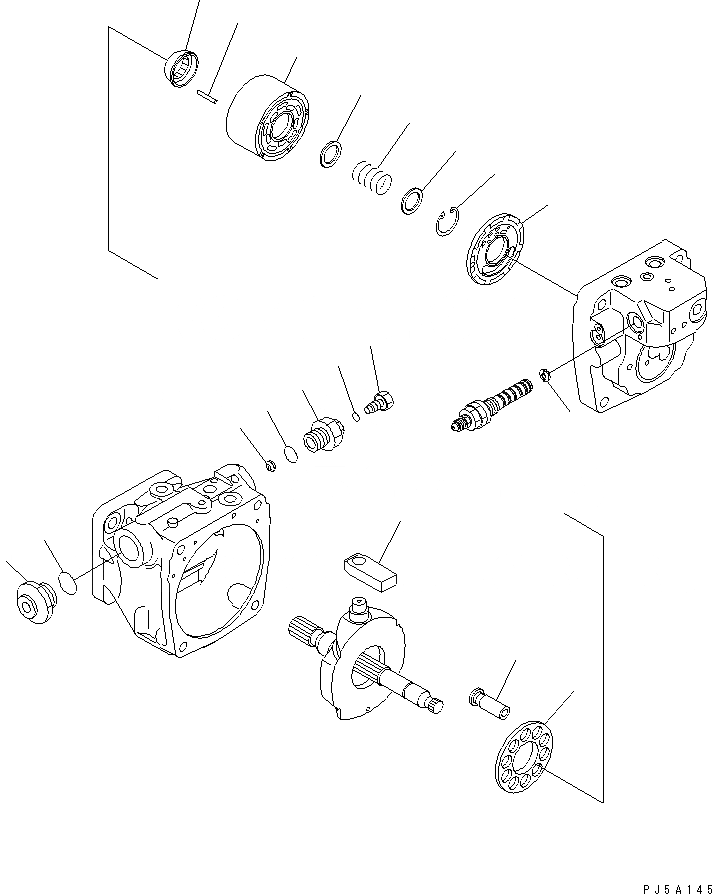 PJ5A145