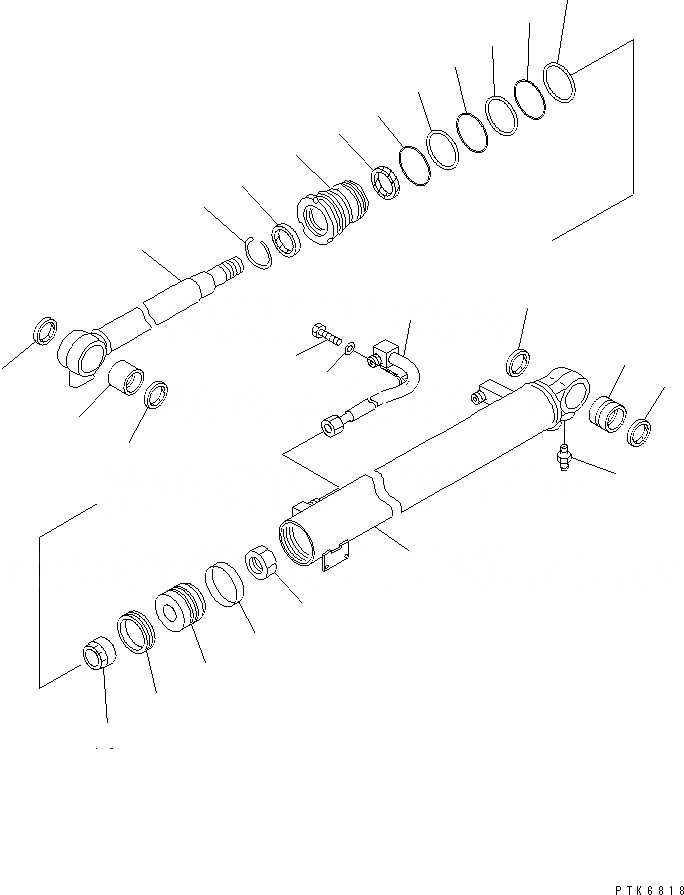 PTK6818