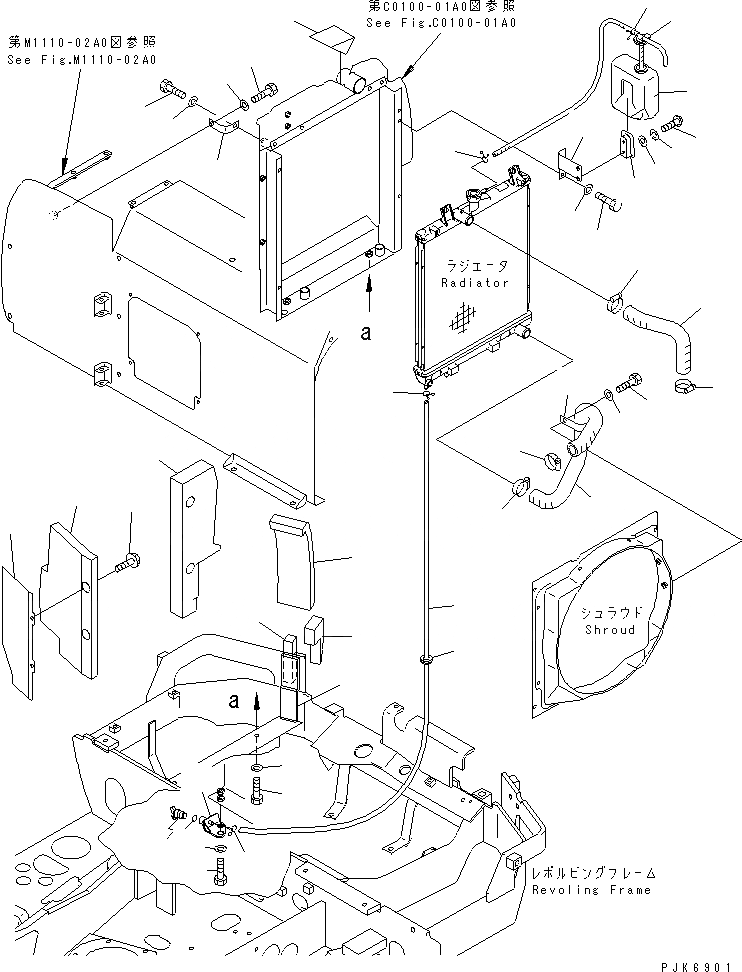 第C0100-01A0図参照
See Fig.C0100-01A0

第M1110-02A0図参照
See Fig.M1110-02A0

ラジエータ
Radiator

a

シュラウド
Shroud

a

レボルビングフレーム
Revoling Frame

PJK6901