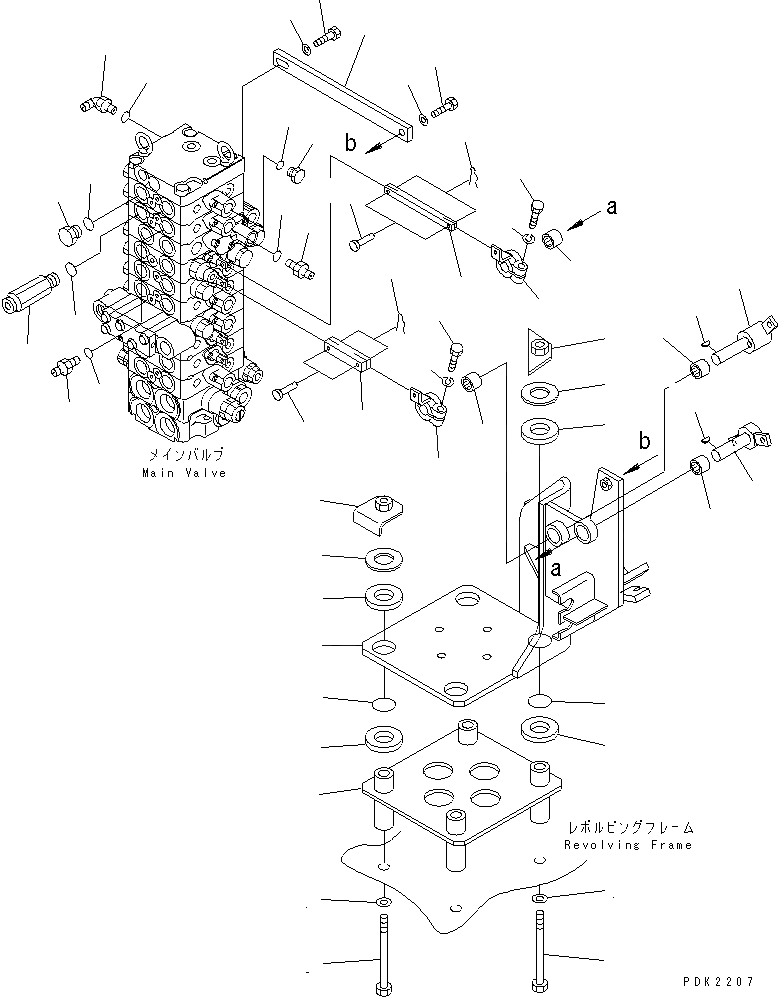 b
a
メインバルブ
Main Valve
b
a
レボルビングフレーム
Revolving Frame
PDK2207