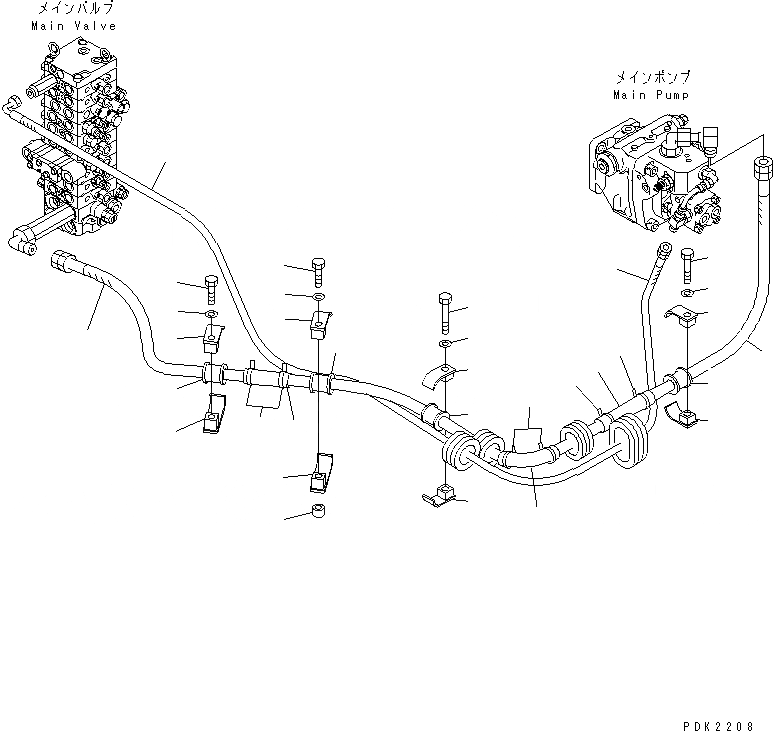 メインバルブ
Main Valve

メインポンプ
Main Pump

PDK2208