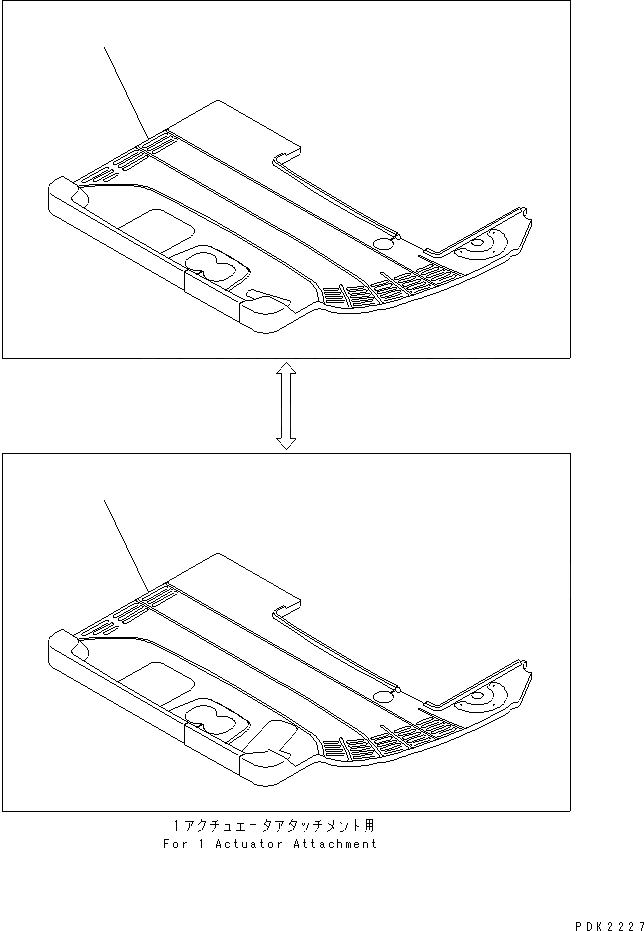 1アクチュエータアタッチメント用
For 1 Actuator Attachment

PDK2227