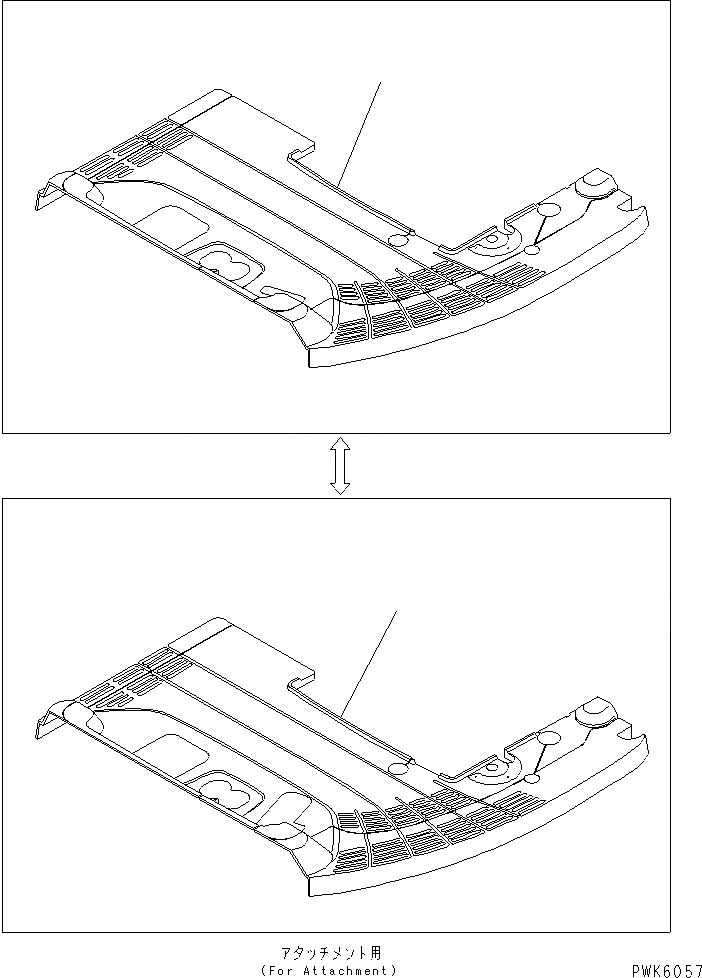 アタッチメント用
(For Attachment)

PWK6057