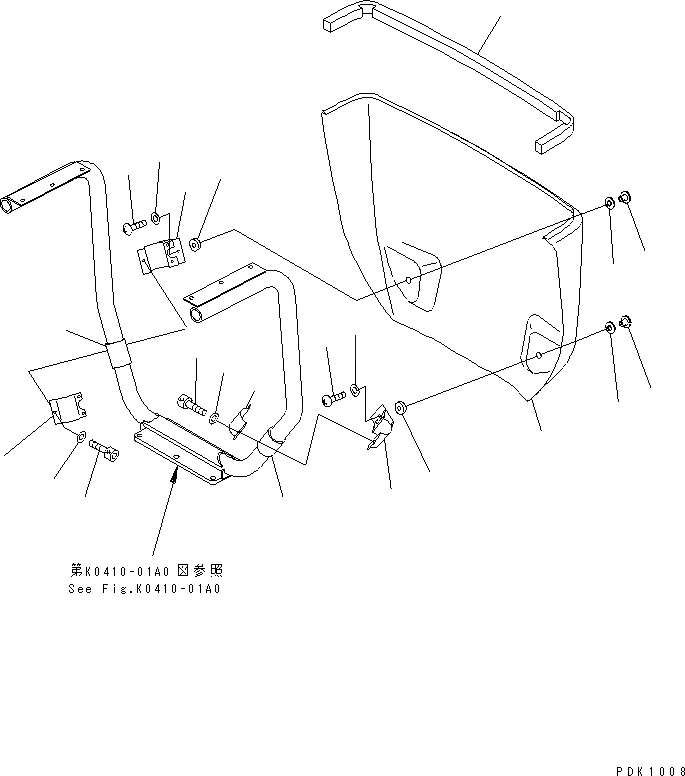 第K0410-01A0 図参照
See Fig.K0410-01A0

PDK1008