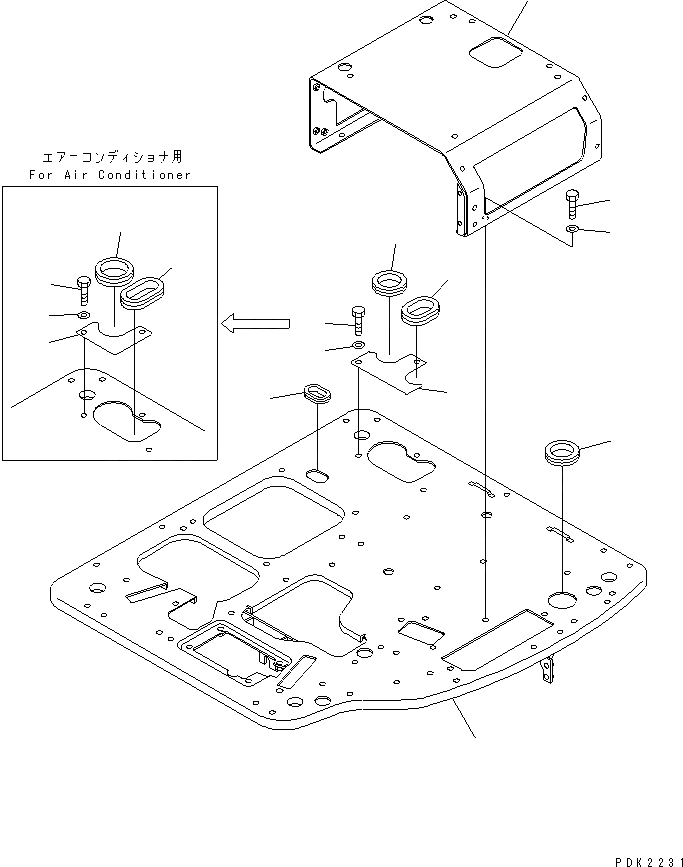 エアーコンディショナ用
For Air Conditioner

PDK2231